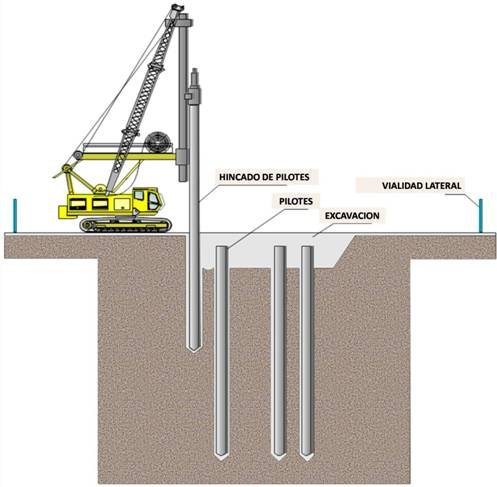 HINCADO DE PILOTES

VIALIDAD LATERAL

PILOTES

EXCAVACION