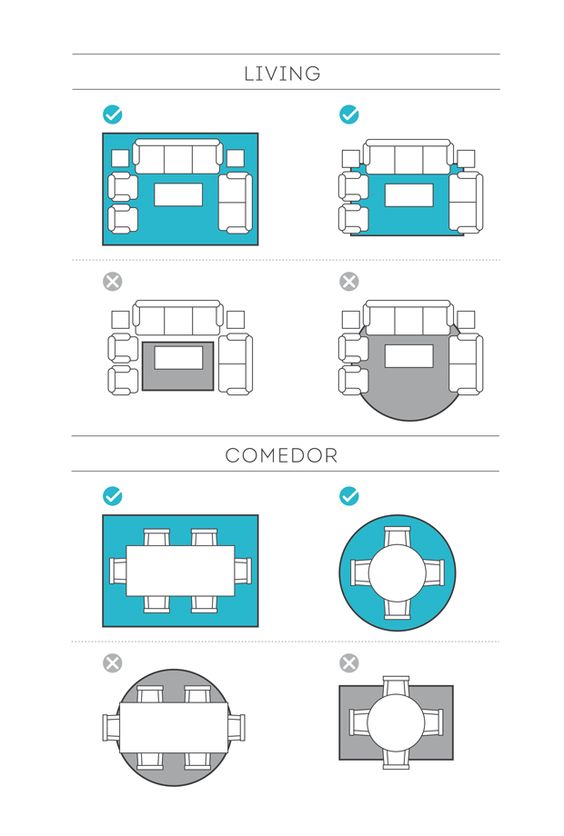 LIVING

COMEDOR